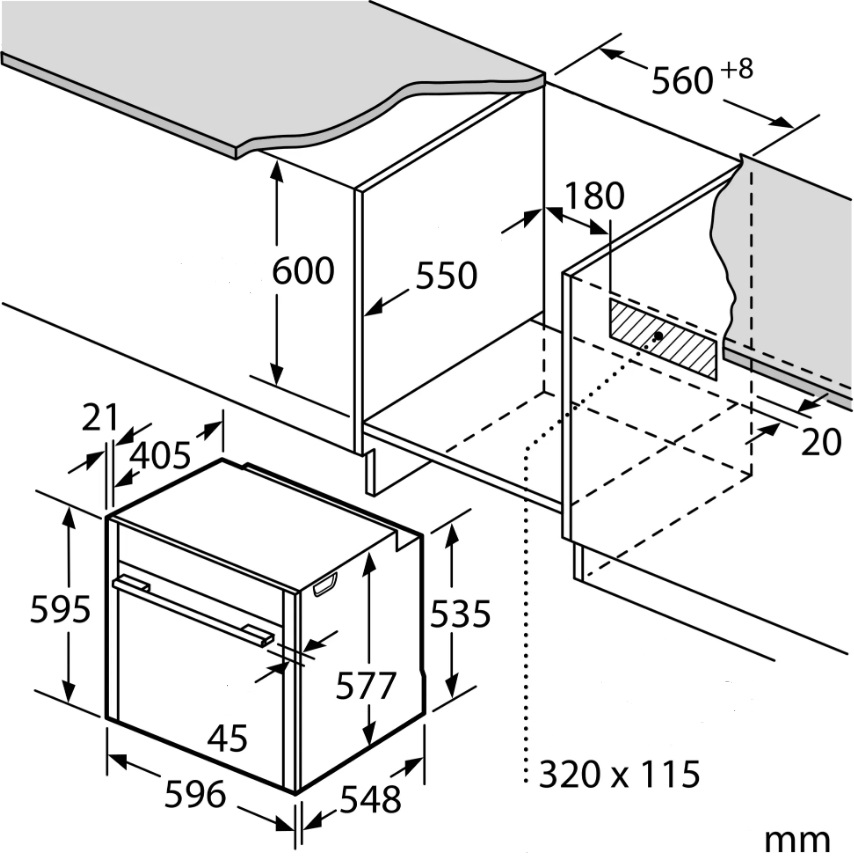 $560^{+8}$

180

600

550

20

21

405

595

535

577

45

596

548

320 x 115

mm