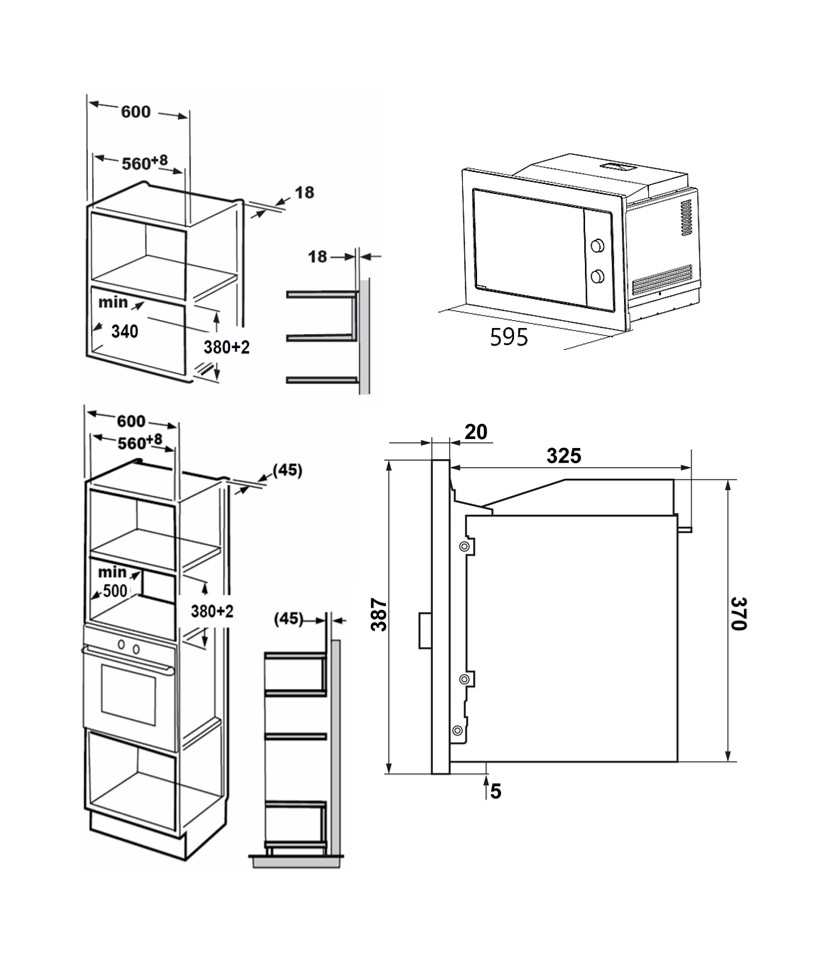 600

$560^{+8}$

18

18

min

340

380+2

595

600

$560^{+8}$

(45)

min

500

380+2

(45)

20

325

387

370

5